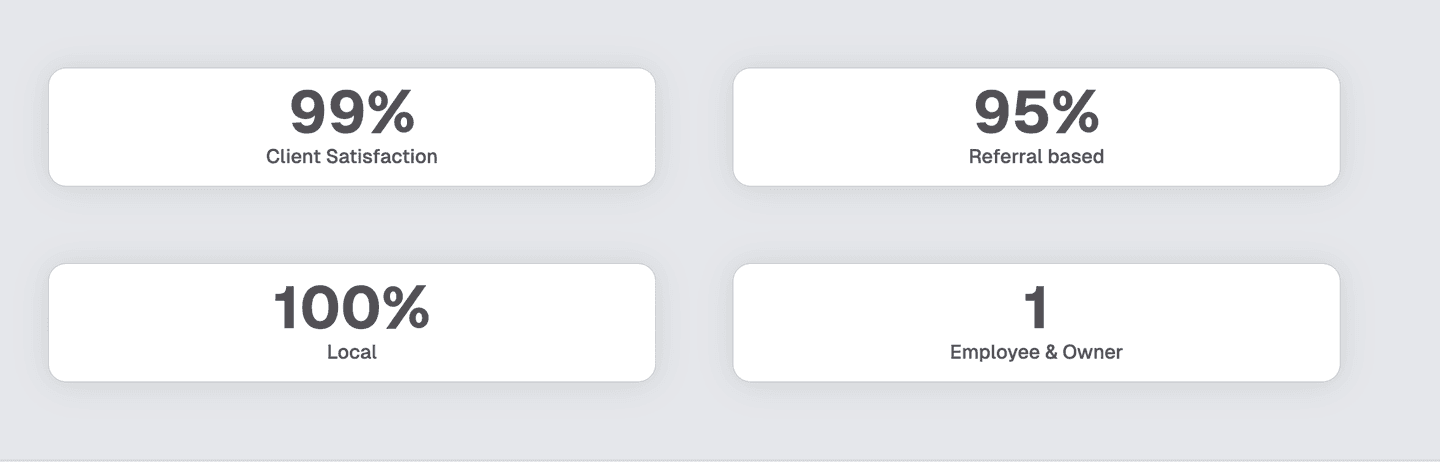 99%
Client Satisfaction

95%
Referral based

100%
Local

1
Employee & Owner