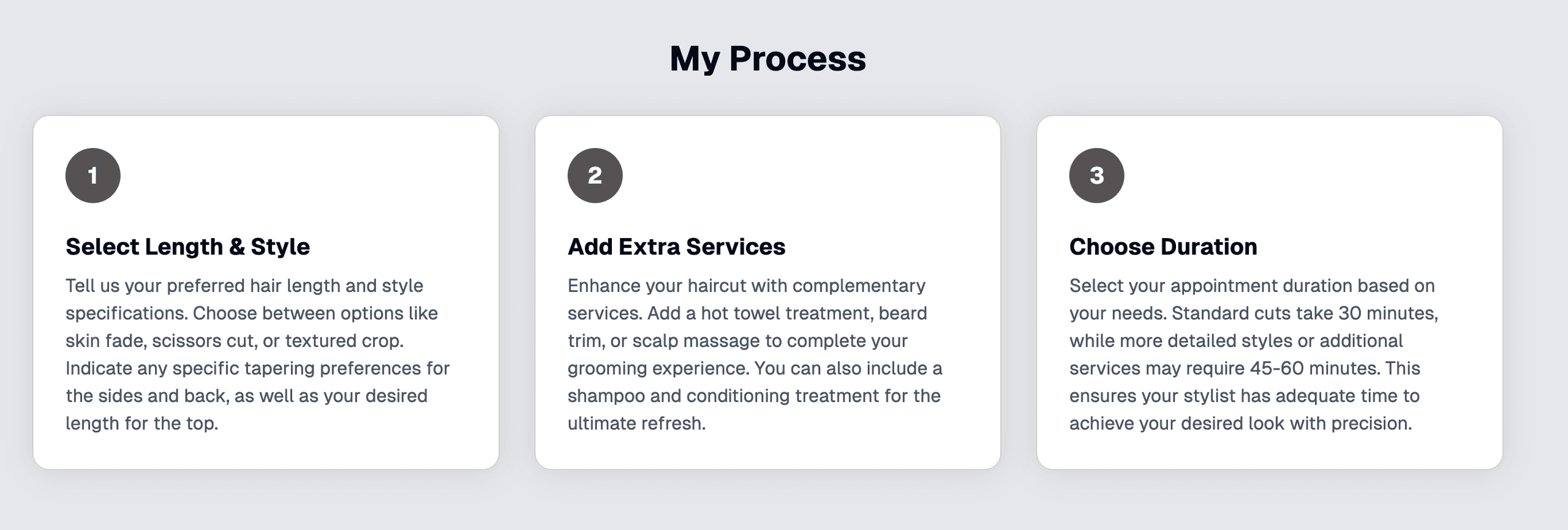 My Process

1

Select Length & Style

Tell us your preferred hair length and style specifications. Choose between options like skin fade, scissors cut, or textured crop. Indicate any specific tapering preferences for the sides and back, as well as your desired length for the top.

2

Add Extra Services

Enhance your haircut with complementary services. Add a hot towel treatment, beard trim, or scalp massage to complete your grooming experience. You can also include a shampoo and conditioning treatment for the ultimate refresh.

3

Choose Duration

Select your appointment duration based on your needs. Standard cuts take 30 minutes, while more detailed styles or additional services may require 45-60 minutes. This ensures your stylist has adequate time to achieve your desired look with precision.